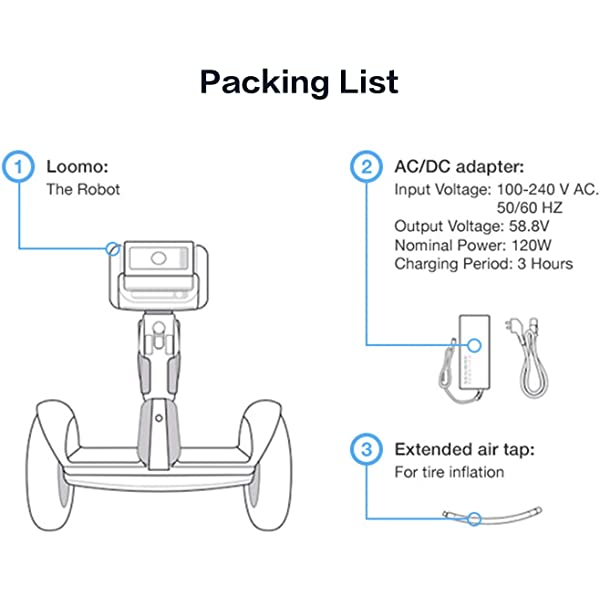 Packing List

1 Loomo:
The Robot

2 AC/DC adapter:
Input Voltage: 100-240 V AC. 50/60 HZ
Output Voltage: 58.8V
Nominal Power: 120W
Charging Period: 3 Hours

3 Extended air tap:
For tire inflation